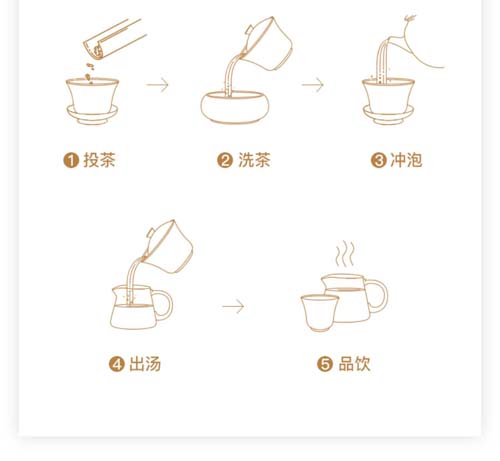 ❶ 投茶

❷ 洗茶

❸ 冲泡

❹ 出汤

❺ 品饮